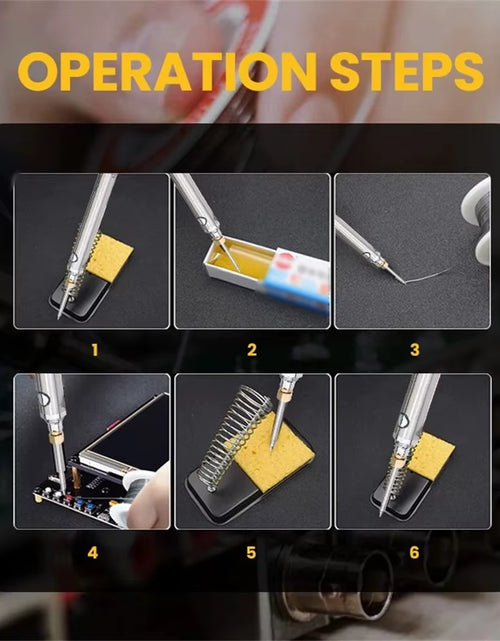 OPERATION STEPS

1

2

3

4

5

6